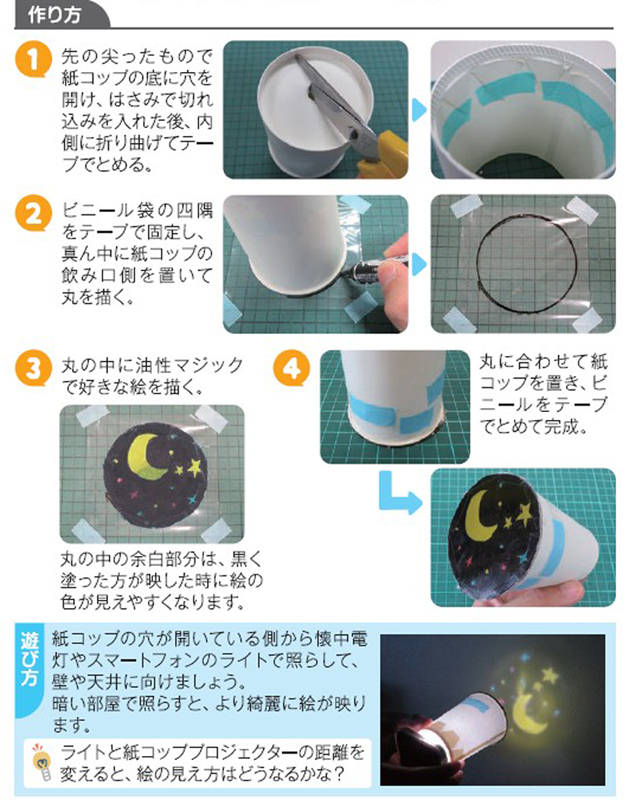 作り方

1 先の尖ったもので紙コップの底に穴を開け、はさみで切れ込みを入れた後、内側に折り曲げてテープでとめる。

2 ビニール袋の四隅をテープで固定し、真ん中に紙コップの飲み口側を置いて丸を描く。

3 丸の中に油性マジックで好きな絵を描く。

丸の中の余白部分は、黒く塗った方が映した時に絵の色が見えやすくなります。

4 丸に合わせて紙コップを置き、ビニールをテープでとめて完成。

遊び方

紙コップの穴が開いている側から懐中電灯やスマートフォンのライトで照らして、壁や天井に向けましょう。
暗い部屋で照らすと、より綺麗に絵が映ります。

ライトと紙コッププロジェクターの距離を変えると、絵の見え方はどうなるかな？