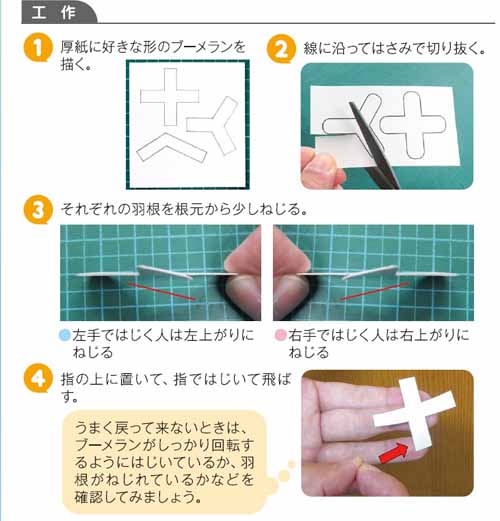 工 作

1 厚紙に好きな形のブーメランを描く。

2 線に沿ってはさみで切り抜く。

3 それぞれの羽根を根元から少しねじる。

左手ではじく人は左上がりにねじる

右手ではじく人は右上がりにねじる

4 指の上に置いて、指ではじいて飛ばす。

うまく戻って来ないときは、ブーメランがしっかり回転するようにはじいているか、羽根がねじれているかなどを確認してみましょう。