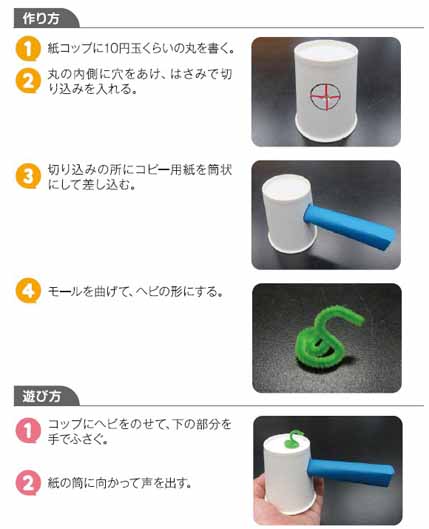 作り方

1 紙コップに10円玉くらいの丸を書く。

2 丸の内側に穴をあけ、はさみで切り込みを入れる。

3 切り込みの所にコピー用紙を筒状にして差し込む。

4 モールを曲げて、ヘビの形にする。

遊び方

1 コップにヘビをのせて、下の部分を手でふさぐ。

2 紙の筒に向かって声を出す。