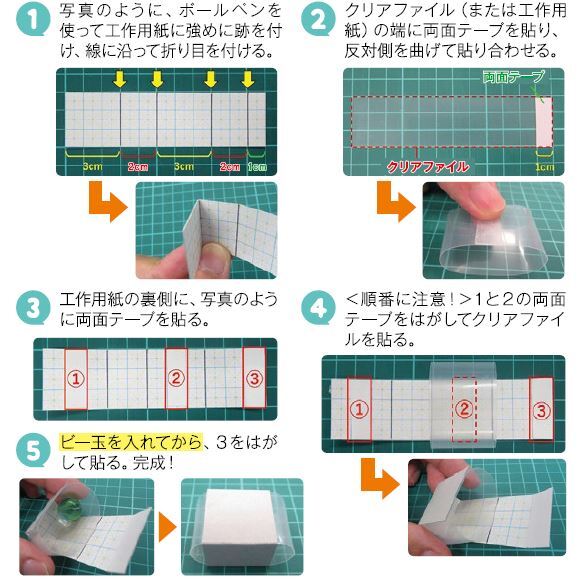 1
写真のように、ボールペンを使って工作用紙に強めに跡を付け、線に沿って折り目を付ける。

3cm 2cm 3cm 2cm 1cm

2
クリアファイル（または工作用紙）の端に両面テープを貼り、反対側を曲げて貼り合わせる。

両面テープ
クリアファイル
1cm

3
工作用紙の裏側に、写真のように両面テープを貼る。

①
②
③

4
＜順番に注意！＞1と2の両面テープをはがしてクリアファイルを貼る。

①
②
③

5
ビー玉を入れてから、3をはがして貼る。完成！